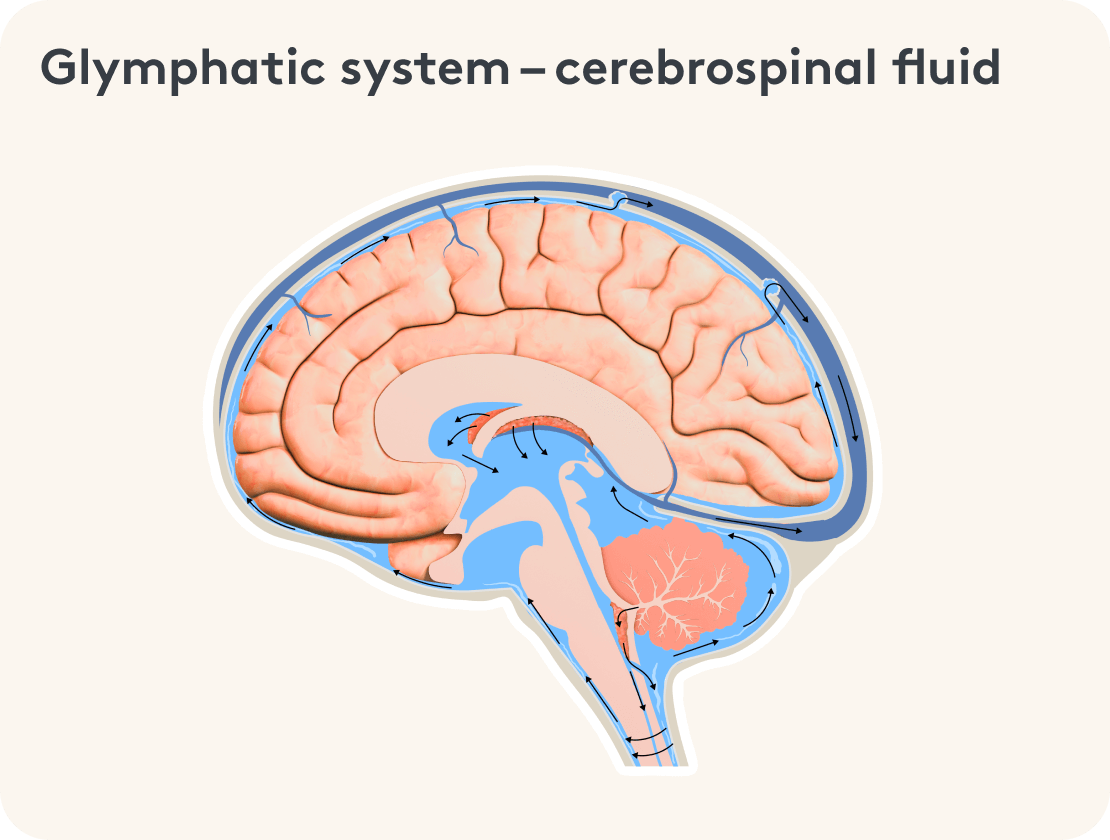 Glymphatic system – cerebrospinal fluid