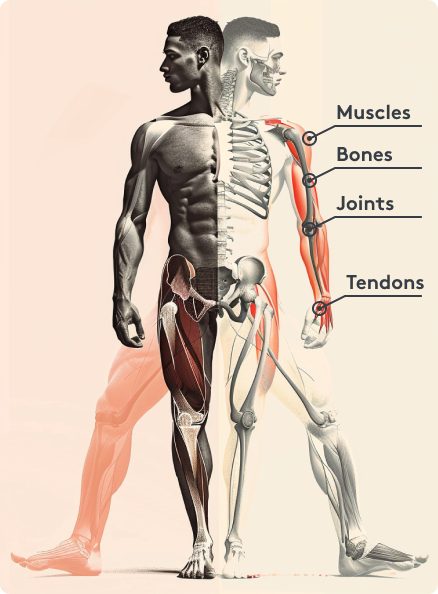 Muscles
Bones
Joints
Tendons